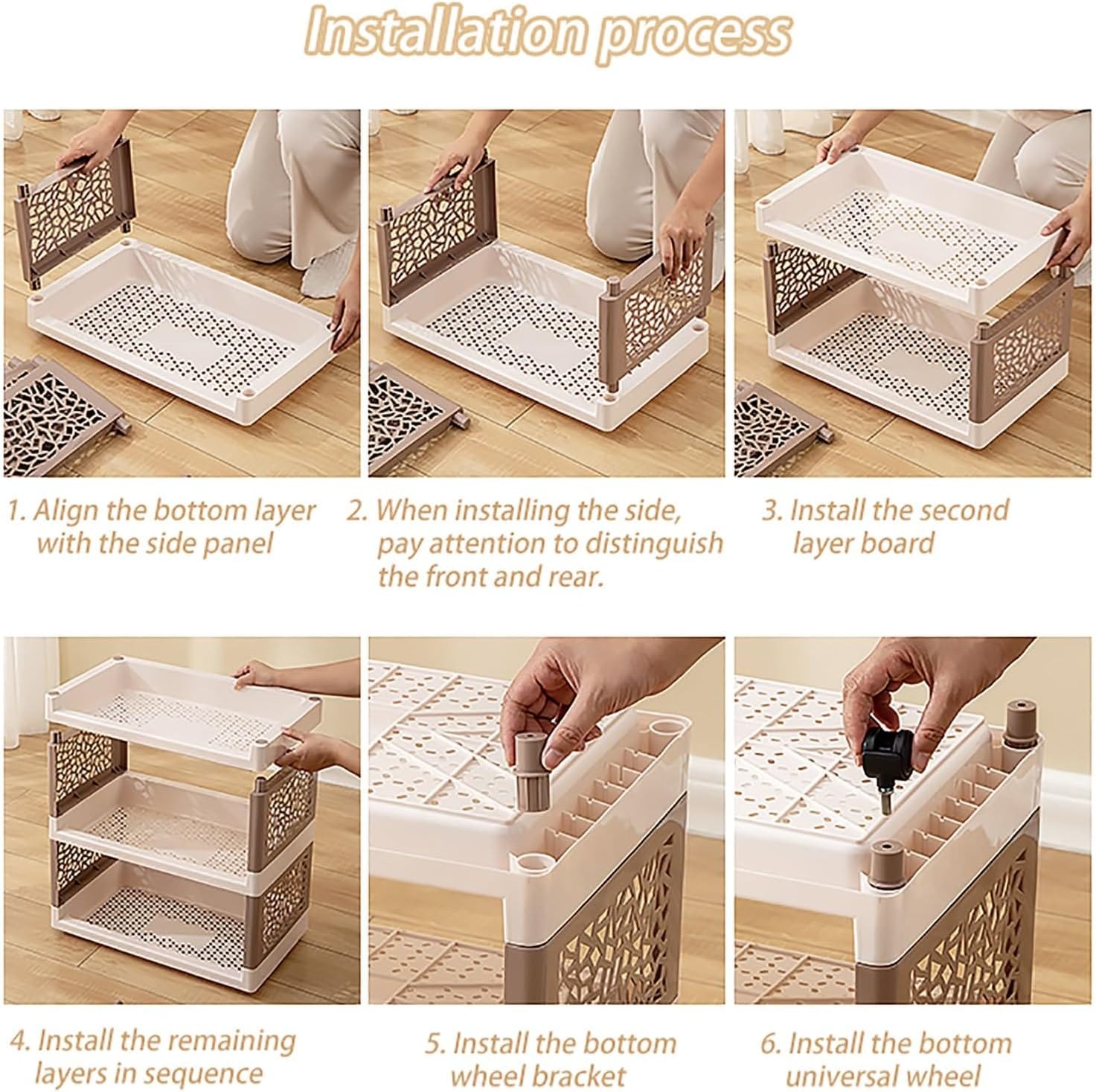 Installation process

1. Align the bottom layer with the side panel

2. When installing the side, pay attention to distinguish the front and rear.

3. Install the second layer board

4. Install the remaining layers in sequence

5. Install the bottom wheel bracket

6. Install the bottom universal wheel